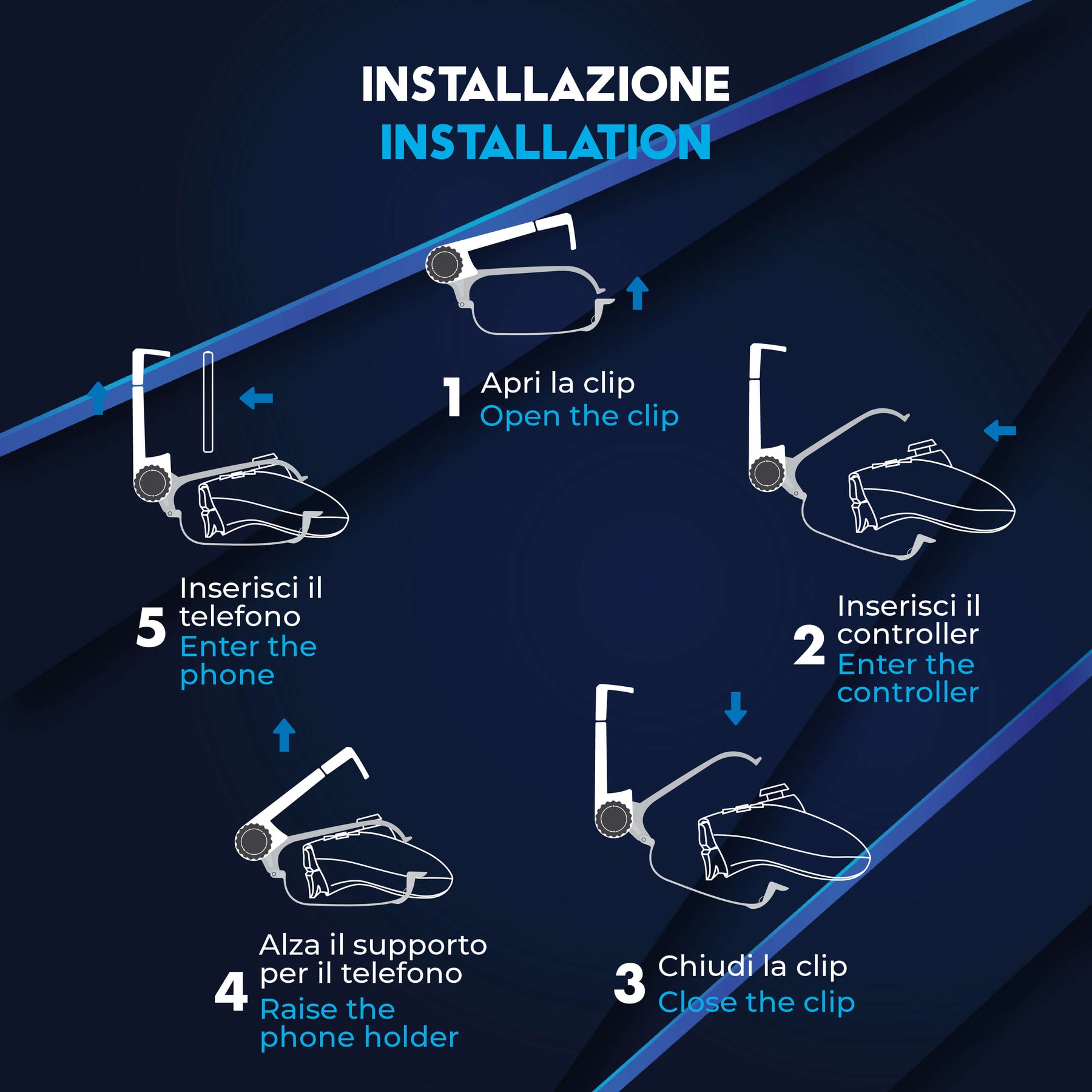 INSTALLAZIONE
INSTALLATION

1 Apri la clip
Open the clip

2 Inserisci il controller
Enter the controller

3 Chiudi la clip
Close the clip

4 Alza il supporto per il telefono
Raise the phone holder

5 Inserisci il telefono
Enter the phone